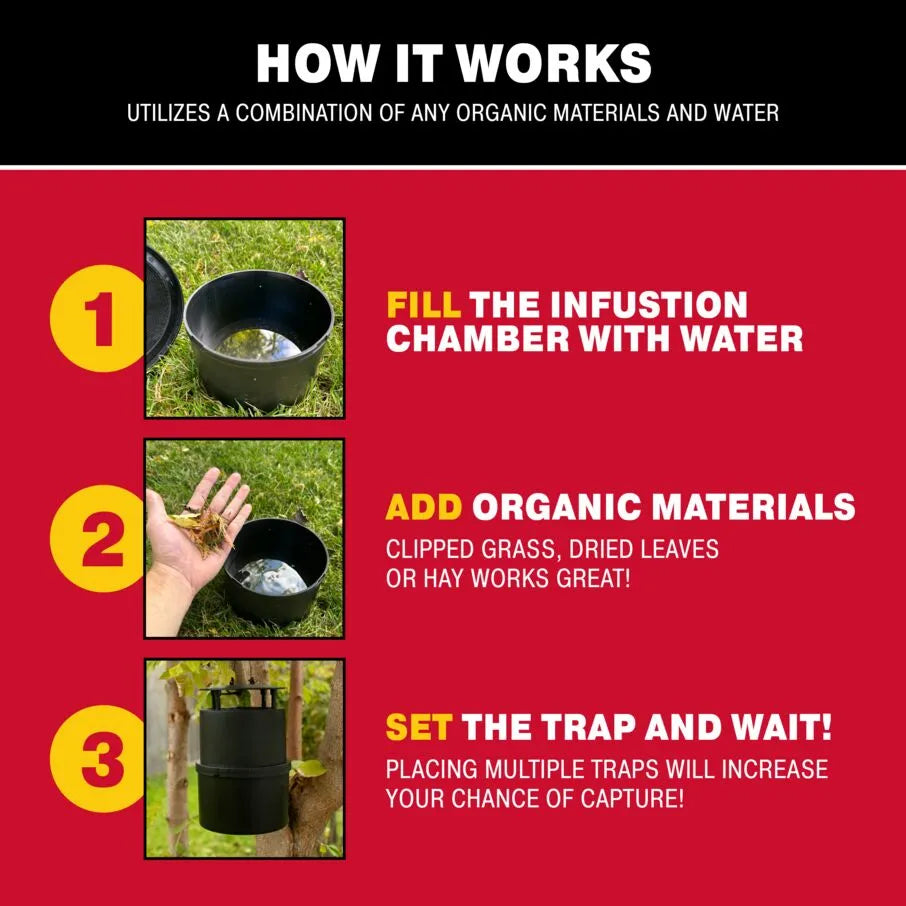 HOW IT WORKS

UTILIZES A COMBINATION OF ANY ORGANIC MATERIALS AND WATER

1

FILL THE INFUSTION CHAMBER WITH WATER

2

ADD ORGANIC MATERIALS

CLIPPED GRASS, DRIED LEAVES OR HAY WORKS GREAT!

3

SET THE TRAP AND WAIT!

PLACING MULTIPLE TRAPS WILL INCREASE YOUR CHANCE OF CAPTURE!