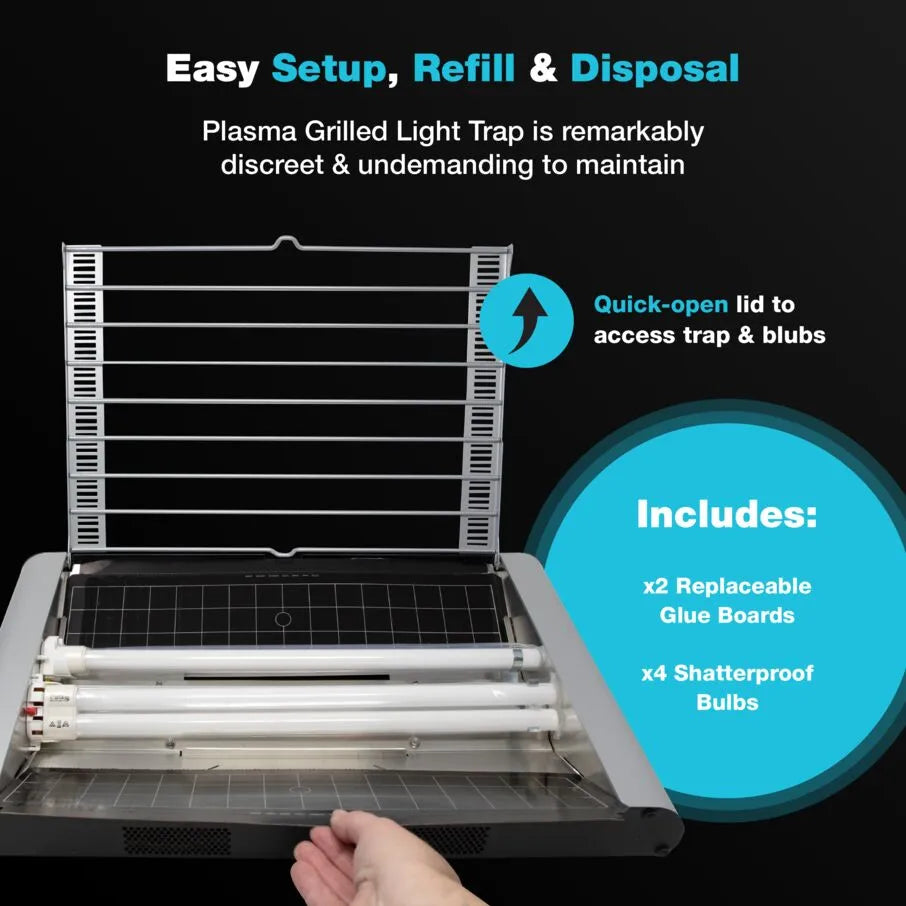 Easy Setup, Refill & Disposal

Plasma Grilled Light Trap is remarkably discreet & undemanding to maintain

Quick-open lid to access trap & blubs

Includes:

x2 Replaceable Glue Boards

x4 Shatterproof Bulbs